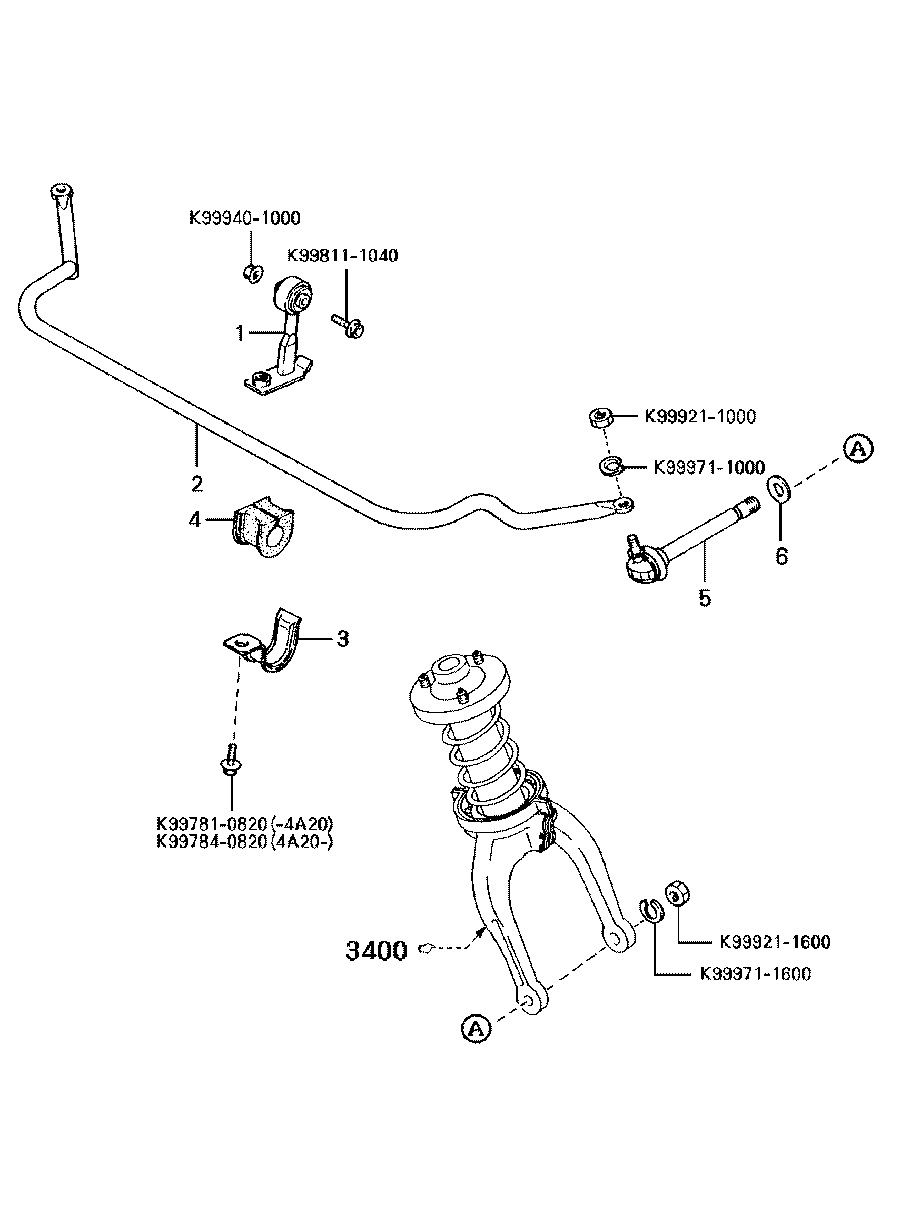 K99940-1000
K99811-1040
1
2
4
K99921-1000
K99971-1000
A
6
5
3
K99781-0820(-4A20)
K99784-0820(4A20-)
3400
K99921-1600
K99971-1600
A